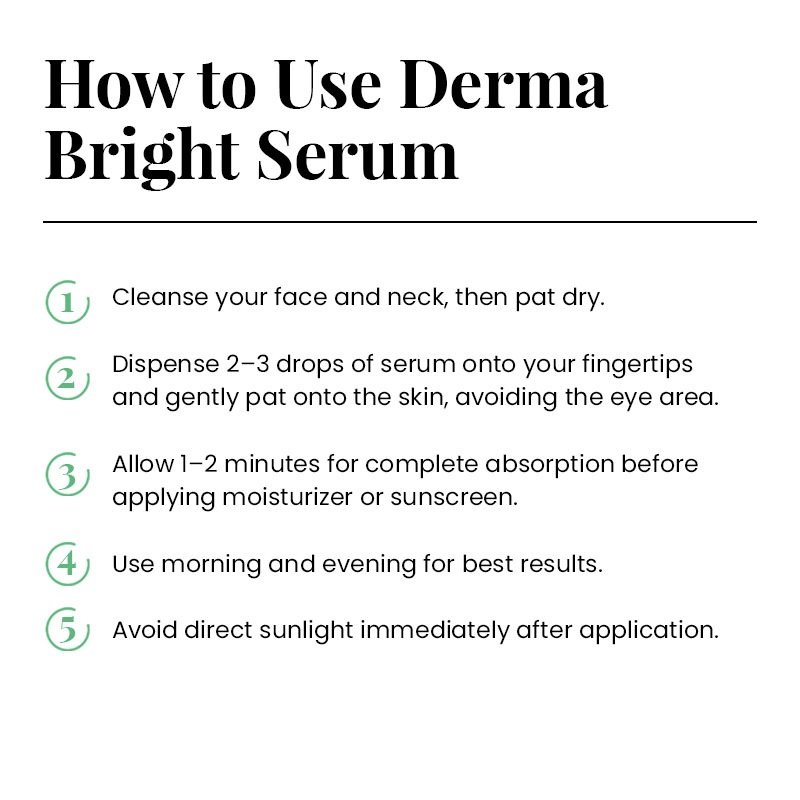 How to Use Derma Bright Serum

1 Cleanse your face and neck, then pat dry.

2 Dispense 2–3 drops of serum onto your fingertips and gently pat onto the skin, avoiding the eye area.

3 Allow 1–2 minutes for complete absorption before applying moisturizer or sunscreen.

4 Use morning and evening for best results.

5 Avoid direct sunlight immediately after application.